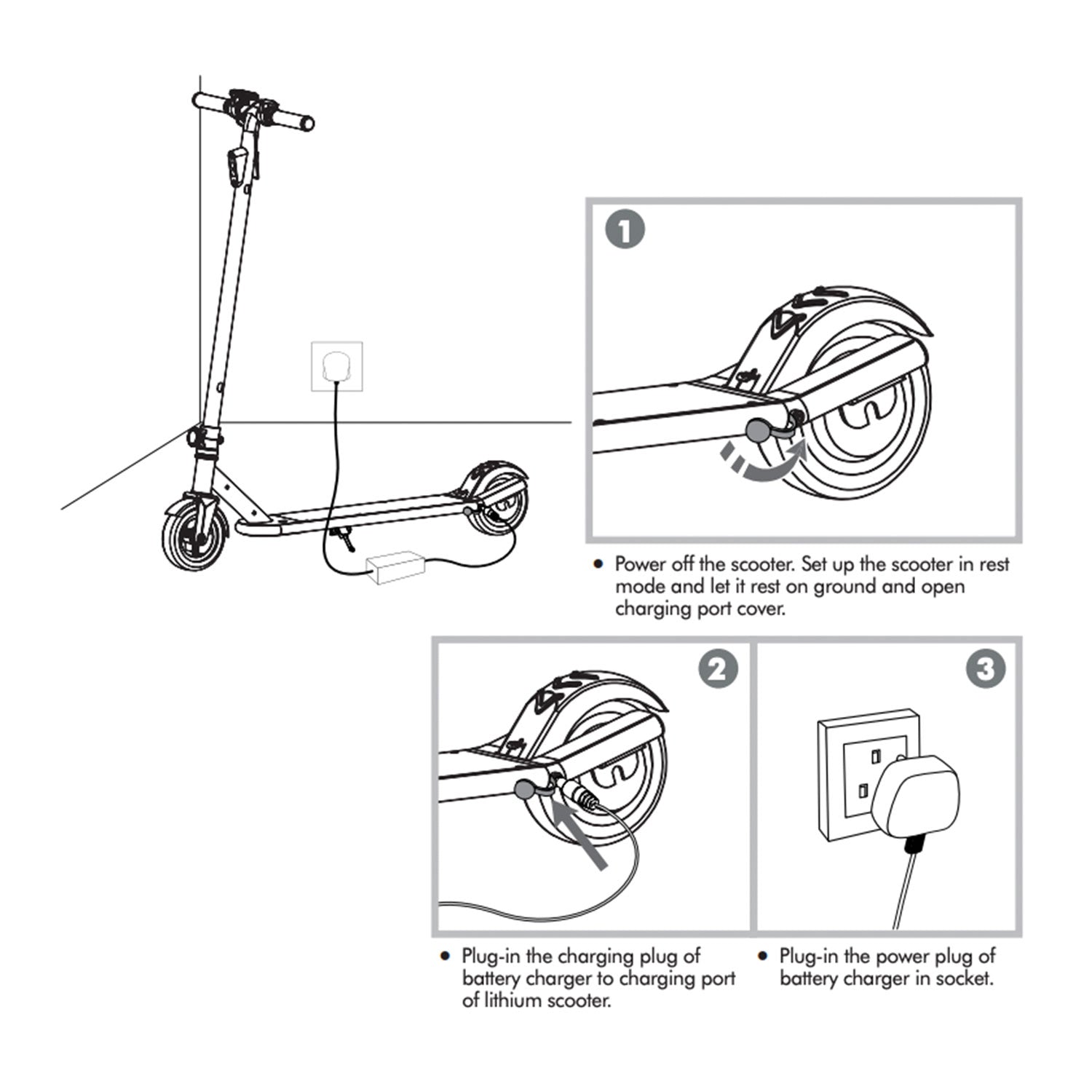 1

• Power off the scooter. Set up the scooter in rest mode and let it rest on ground and open charging port cover.

2

3

• Plug-in the charging plug of battery charger to charging port of lithium scooter.

• Plug-in the power plug of battery charger in socket.