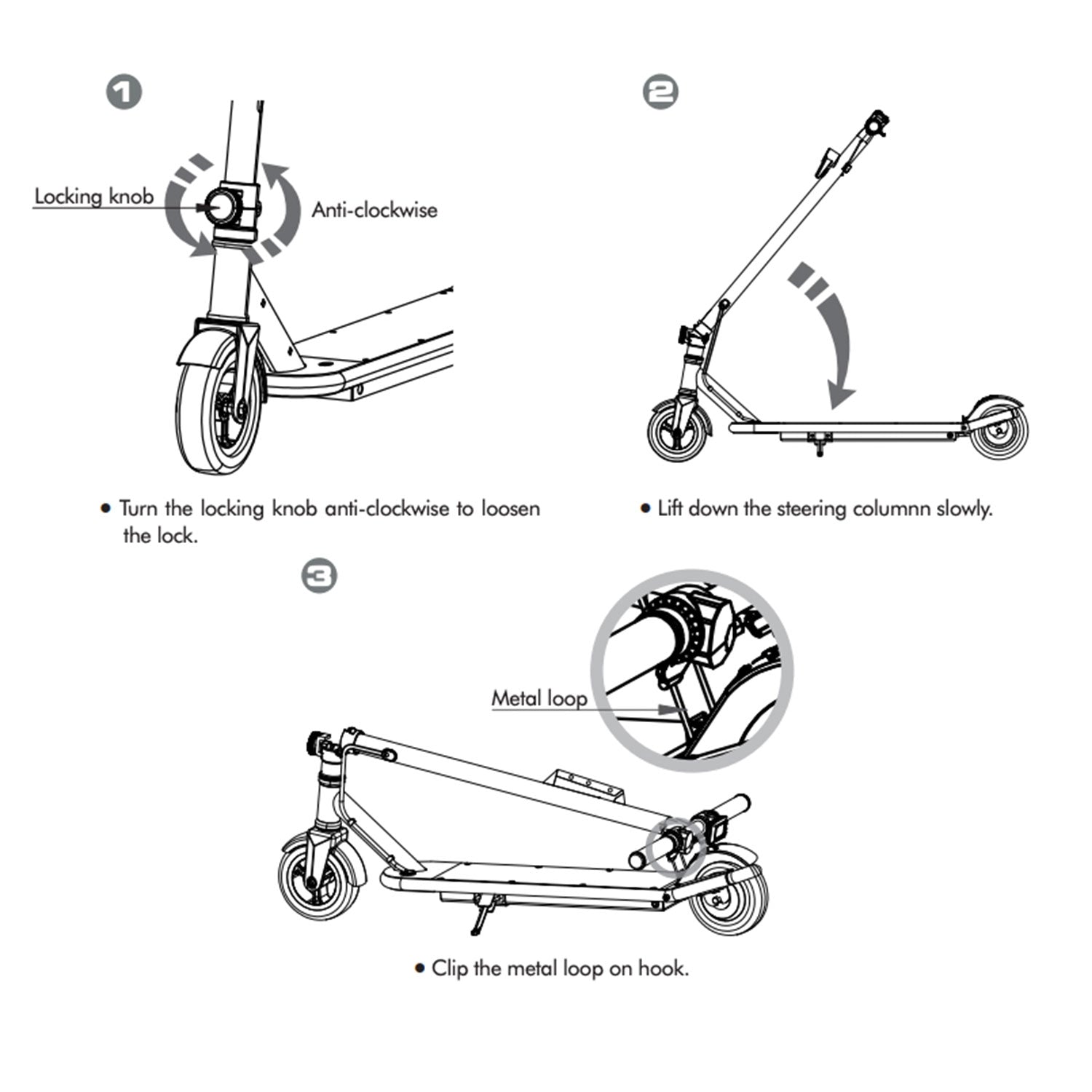 1

Locking knob

Anti-clockwise

• Turn the locking knob anti-clockwise to loosen the lock.

2

• Lift down the steering columnn slowly.

3

Metal loop

• Clip the metal loop on hook.